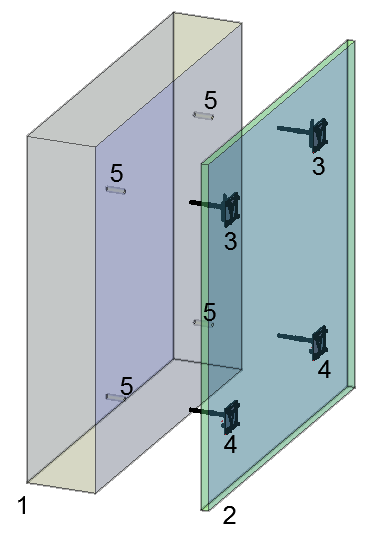 5
5
3
3
5
4
5
4
1
2